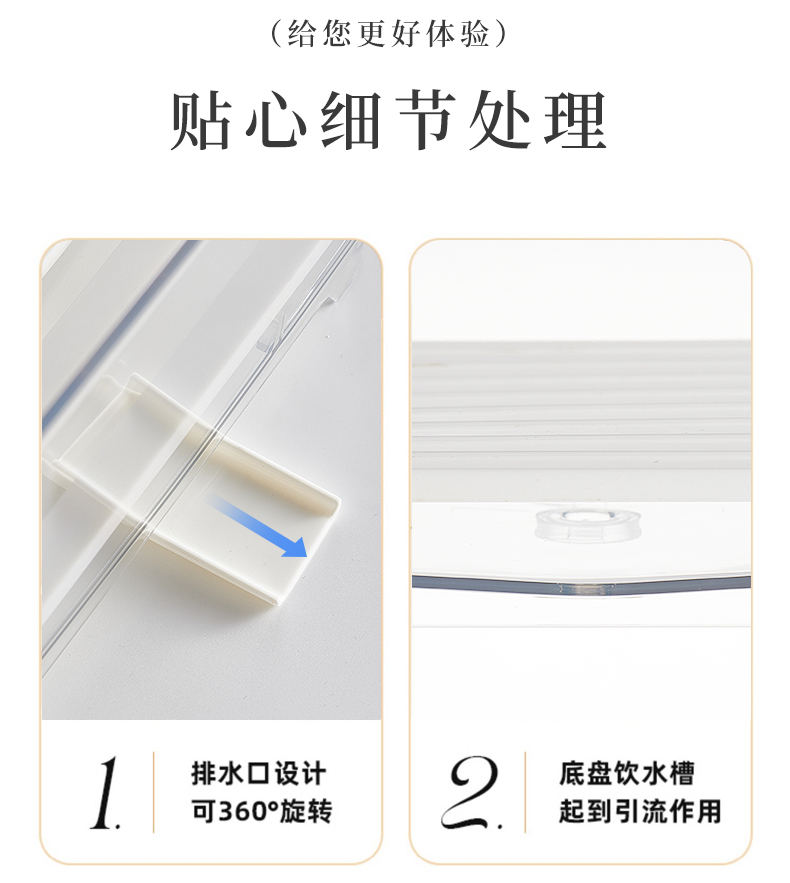 （给您更好体验）

贴心细节处理

1.

排水口设计
可360°旋转

2.

底盘饮水槽
起到引流作用